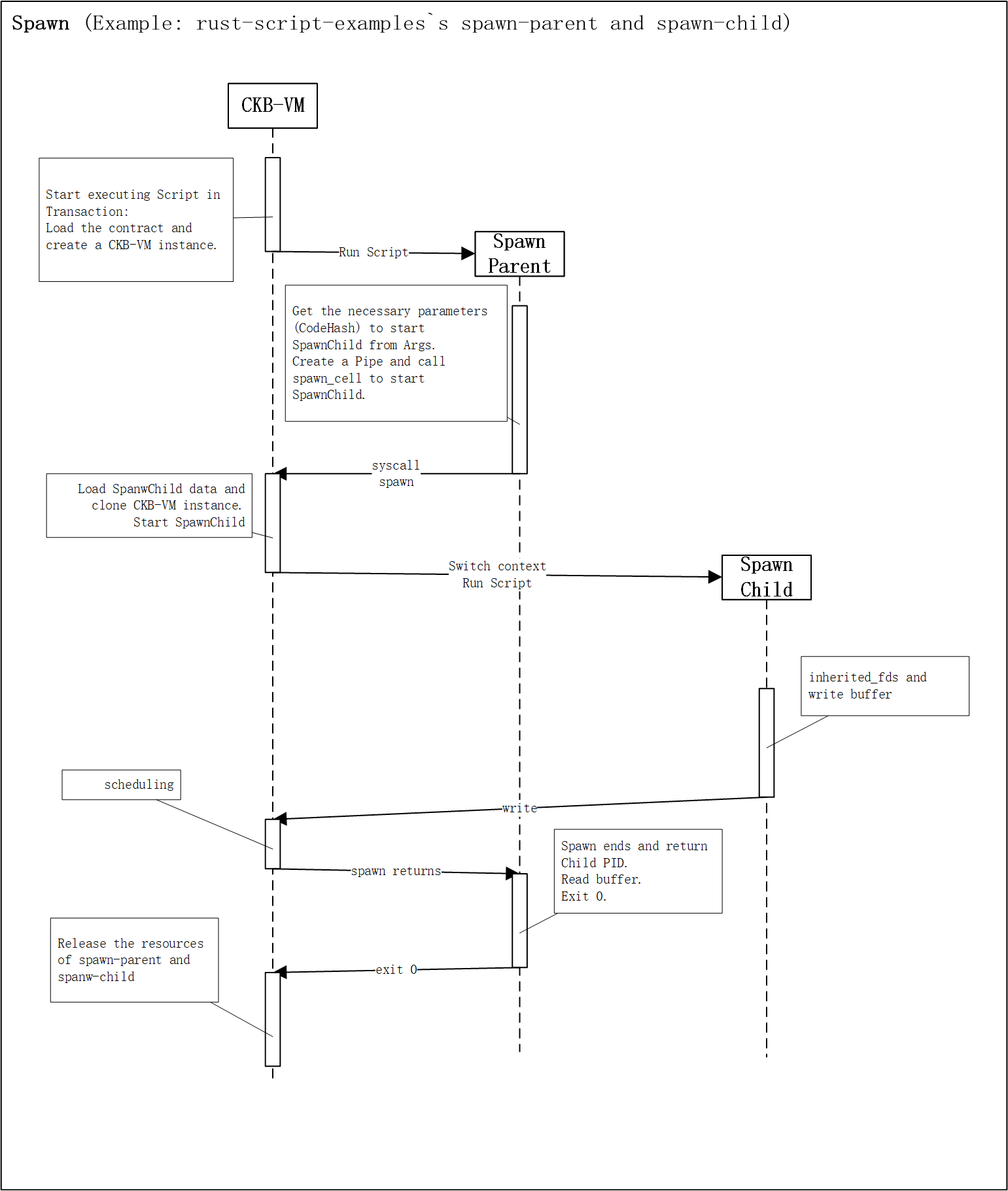 Spawn (Example: rust-script-examples`s spawn-parent and spawn-child)

CKB-VM

Start executing Script in Transaction:
Load the contract and create a CKB-VM instance.

Run Script

Spawn Parent

Get the necessary parameters (CodeHash) to start SpawnChild from Args.
Create a Pipe and call spawn_cell to start SpawnChild.

syscall
spawn

Load SpanwChild data and clone CKB-VM instance.
Start SpawnChild

Switch context
Run Script

Spawn Child

inherited_fds and write buffer

scheduling

write

spawn returns

Spawn ends and return Child PID.
Read buffer.
Exit 0.

Release the resources of spawn-parent and spanw-child

exit 0